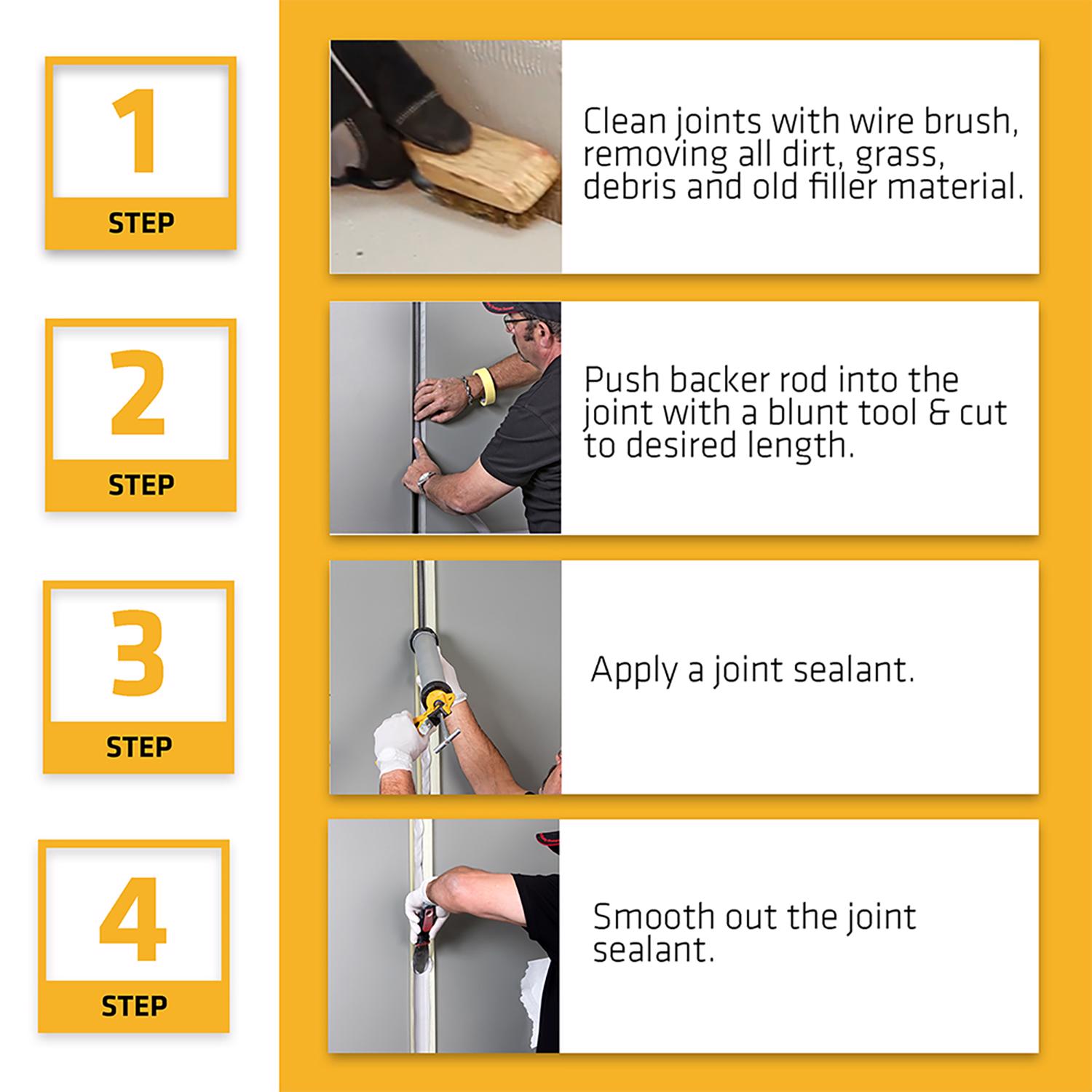 1
STEP

Clean joints with wire brush, removing all dirt, grass, debris and old filler material.

2
STEP

Push backer rod into the joint with a blunt tool & cut to desired length.

3
STEP

Apply a joint sealant.

4
STEP

Smooth out the joint sealant.