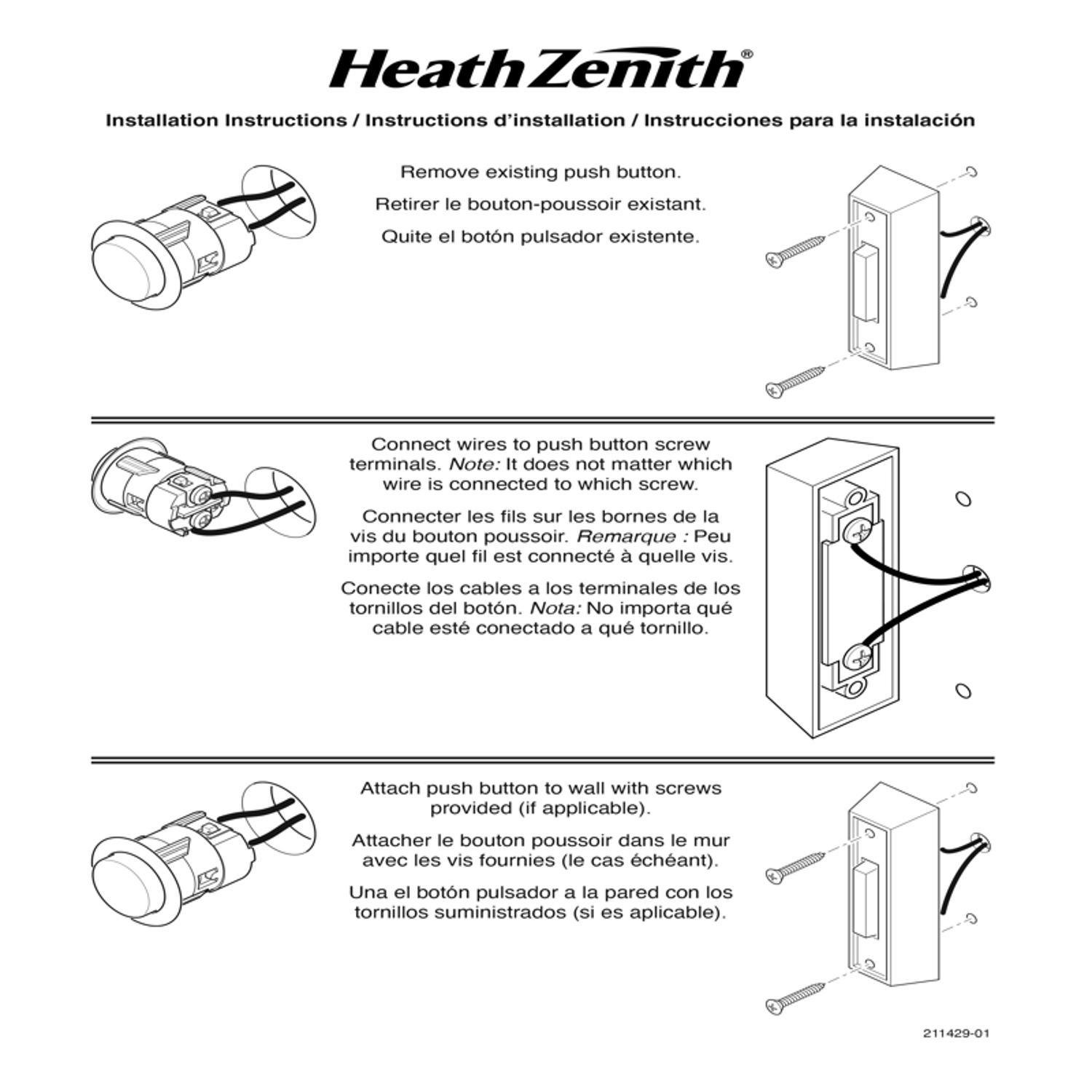 HeathZenith®

Installation Instructions / Instructions d'installation / Instrucciones para la instalación

Remove existing push button.

Retirer le bouton-poussoir existant.

Quite el botón pulsador existente.

Connect wires to push button screw terminals. Note: It does not matter which wire is connected to which screw.

Connecter les fils sur les bornes de la vis du bouton poussoir. Remarque : Peu importe quel fil est connecté à quelle vis.

Conecte los cables a los terminales de los tornillos del botón. Nota: No importa qué cable esté conectado a qué tornillo.

Attach push button to wall with screws provided (if applicable).

Attacher le bouton poussoir dans le mur avec les vis fournies (le cas échéant).

Una el botón pulsador a la pared con los tornillos suministrados (si es aplicable).

211429-01